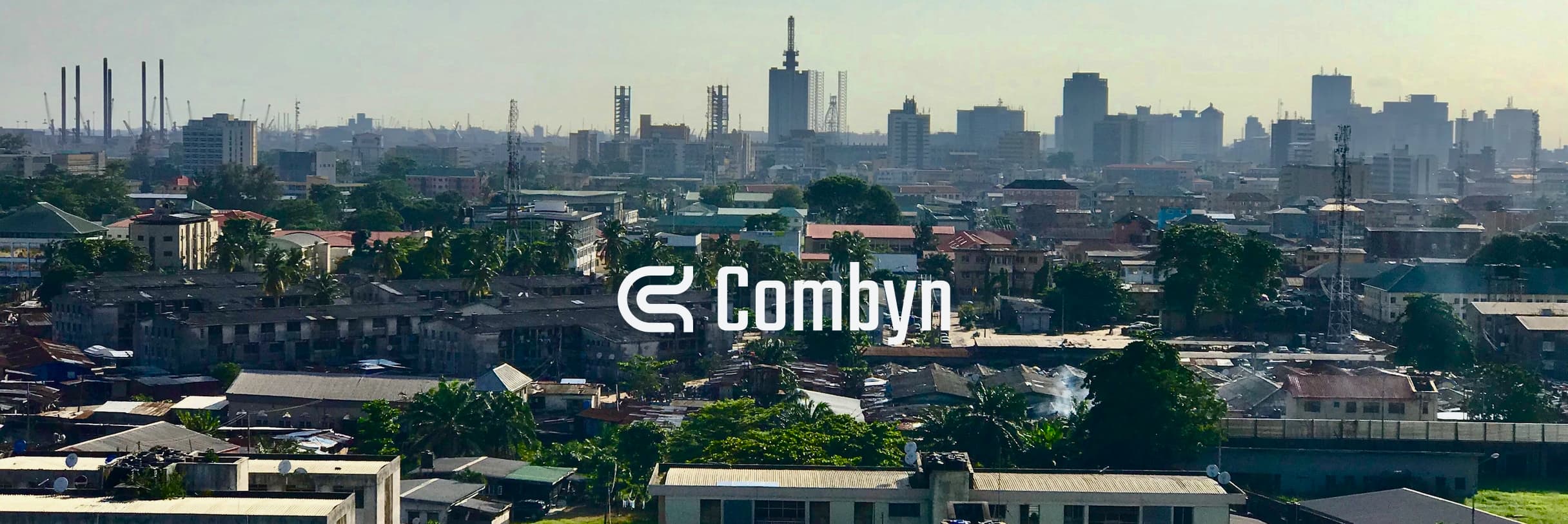 Combyn